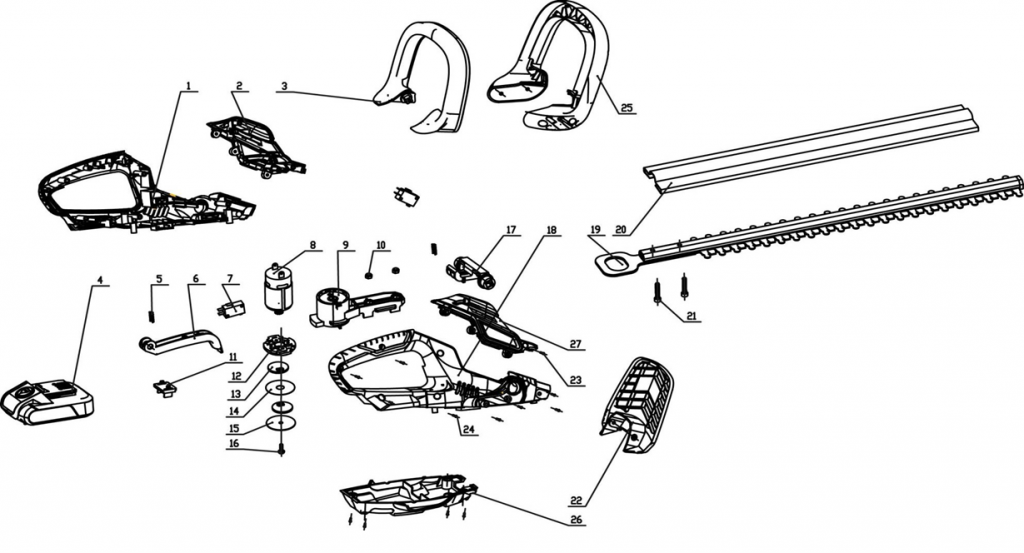 1
2
3
25
20
19
21
17
18
8
9
10
4
5
6
7
11
12
13
14
15
16
27
23
24
22
26