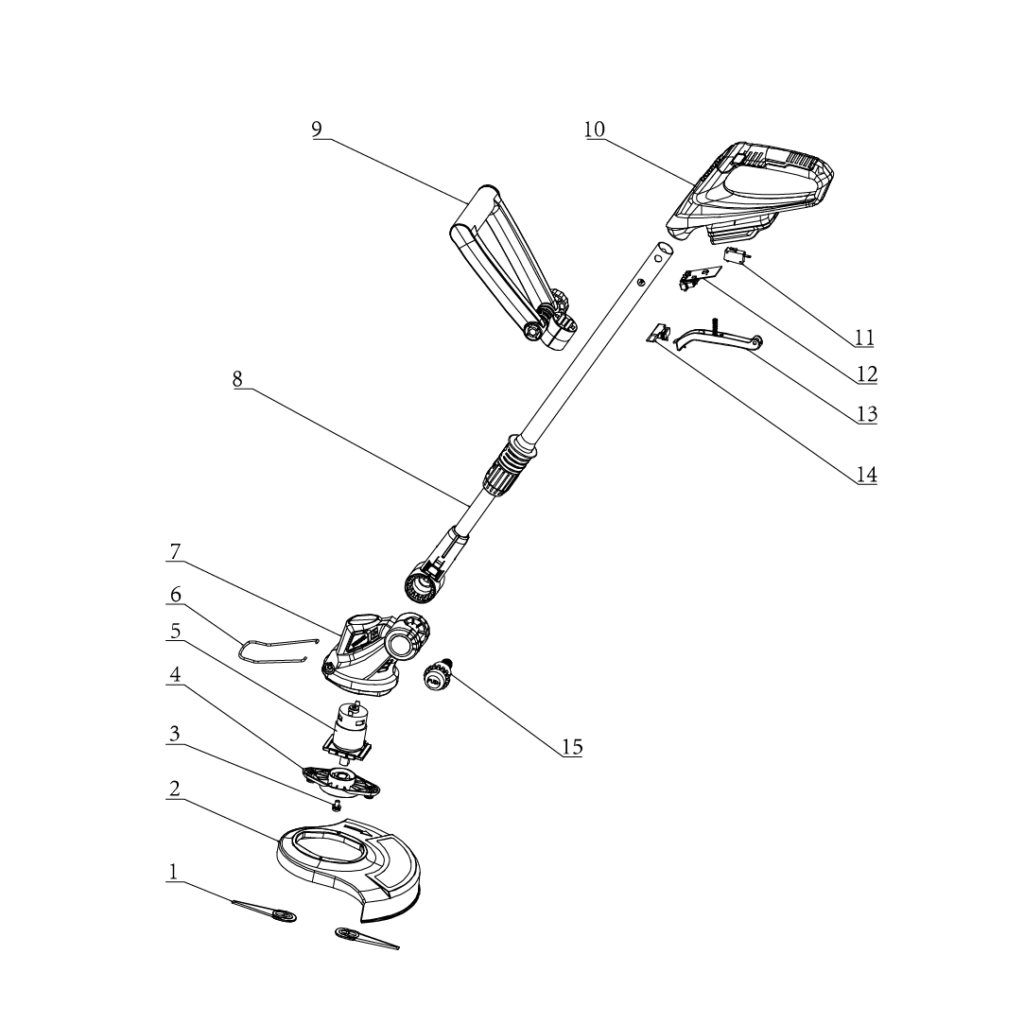 9
10
11
12
13
14
8
7
6
5
4
3
2
1
15